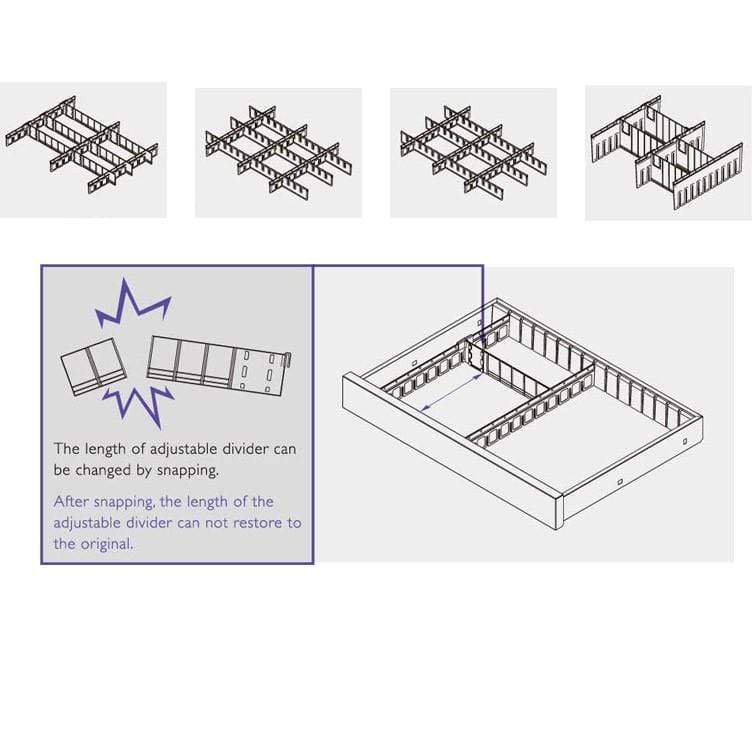 The length of adjustable divider can be changed by snapping.

After snapping, the length of the adjustable divider can not restore to the original.